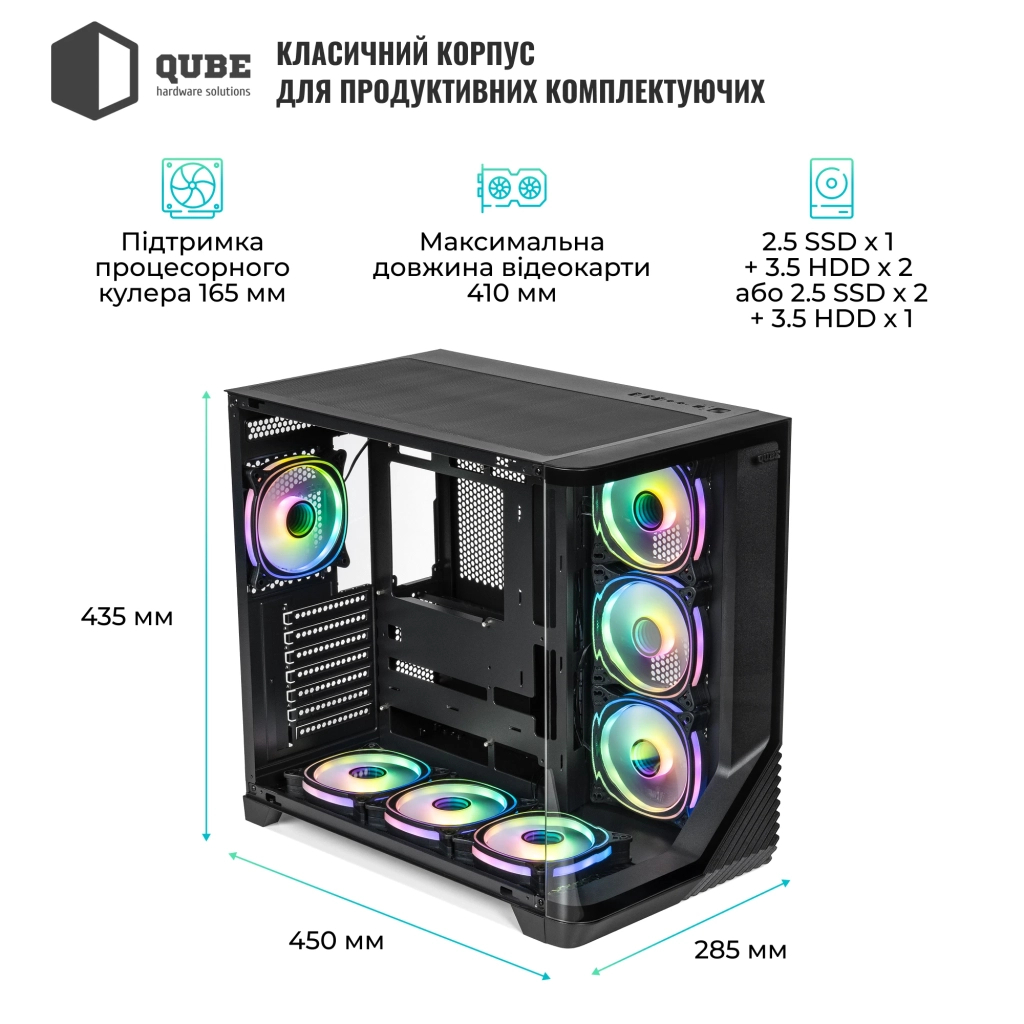 QUBE
hardware solutions

КЛАСИЧНИЙ КОРПУС
ДЛЯ ПРОДУКТИВНИХ КОМПЛЕКТУЮЧИХ

Підтримка процесорного кулера 165 мм

Максимальна довжина відеокарти 410 мм

2.5 SSD x 1
+ 3.5 HDD x 2
або 2.5 SSD x 2
+ 3.5 HDD x 1

435 мм

450 мм

285 мм